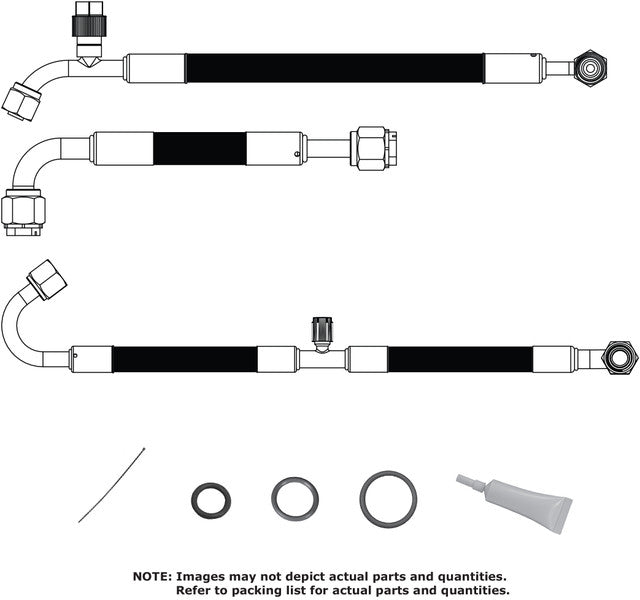 NOTE: Images may not depict actual parts and quantities.
Refer to packing list for actual parts and quantities.